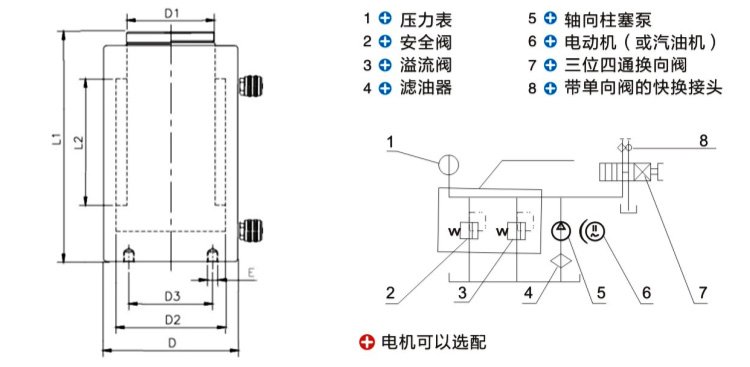 D1

L1

L2

E

D3

D2

D

1 压力表
2 安全阀
3 溢流阀
4 滤油器

5 轴向柱塞泵
6 电动机（或汽油机）
7 三位四通换向阀
8 带单向阀的快换接头

1

8

W

W

2

3

4

5

6

7

电机可以选配